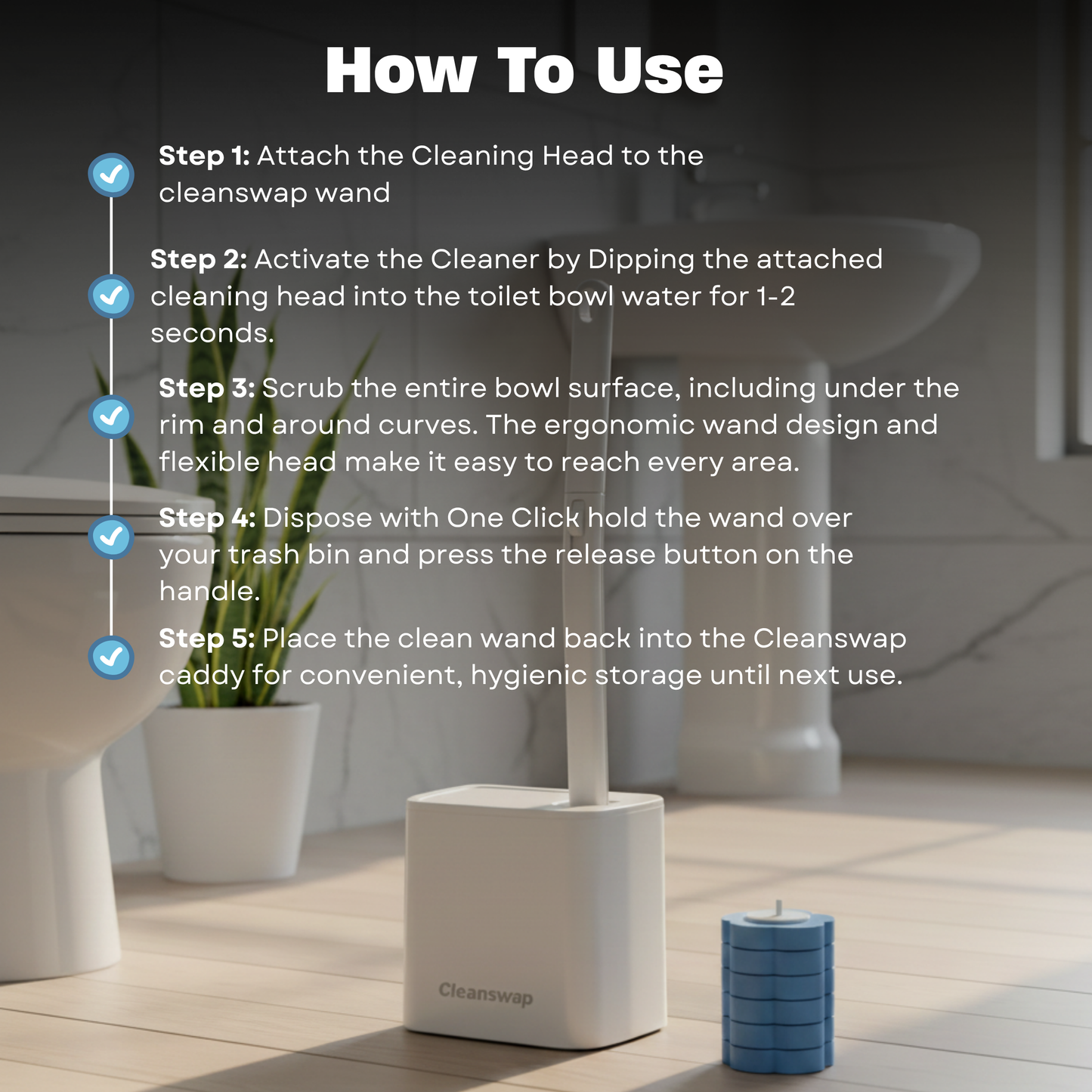 How To Use

Step 1: Attach the Cleaning Head to the cleanswap wand

Step 2: Activate the Cleaner by Dipping the attached cleaning head into the toilet bowl water for 1-2 seconds.

Step 3: Scrub the entire bowl surface, including under the rim and around curves. The ergonomic wand design and flexible head make it easy to reach every area.

Step 4: Dispose with One Click hold the wand over your trash bin and press the release button on the handle.

Step 5: Place the clean wand back into the Cleanswap caddy for convenient, hygienic storage until next use.

Cleanswap